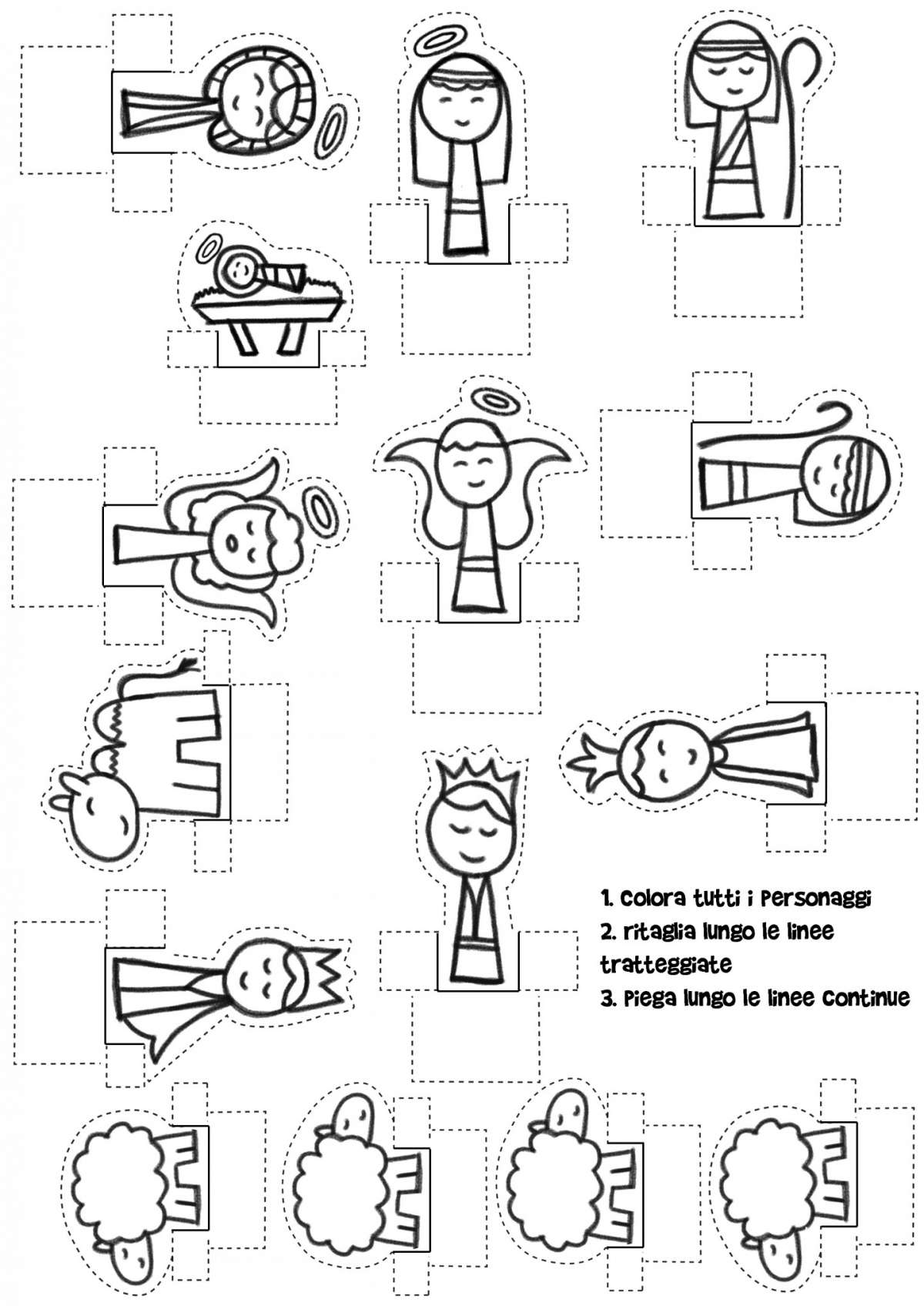 1. Colora tutti i Personaggi
2. ritaglia lungo le linee tratteggiate
3. Piega lungo le linee Continue