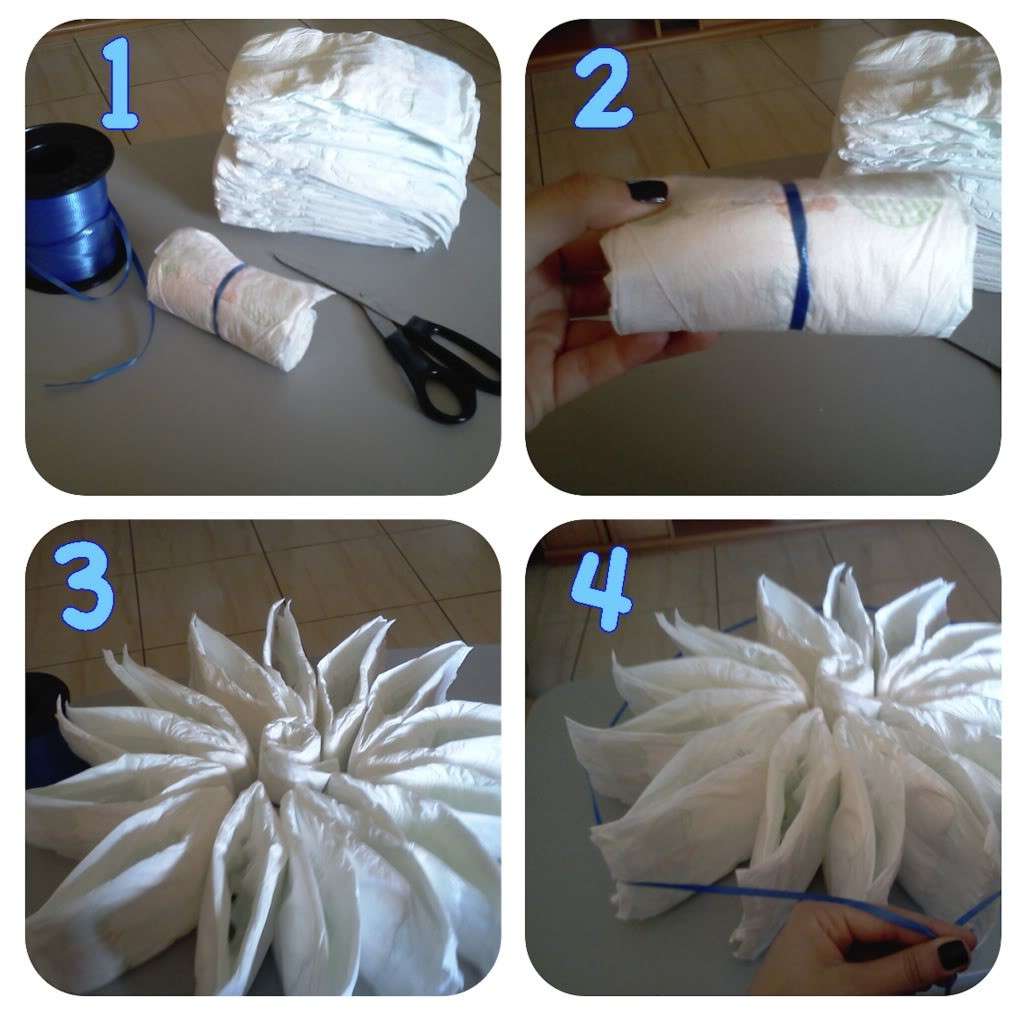 1
2
3
4